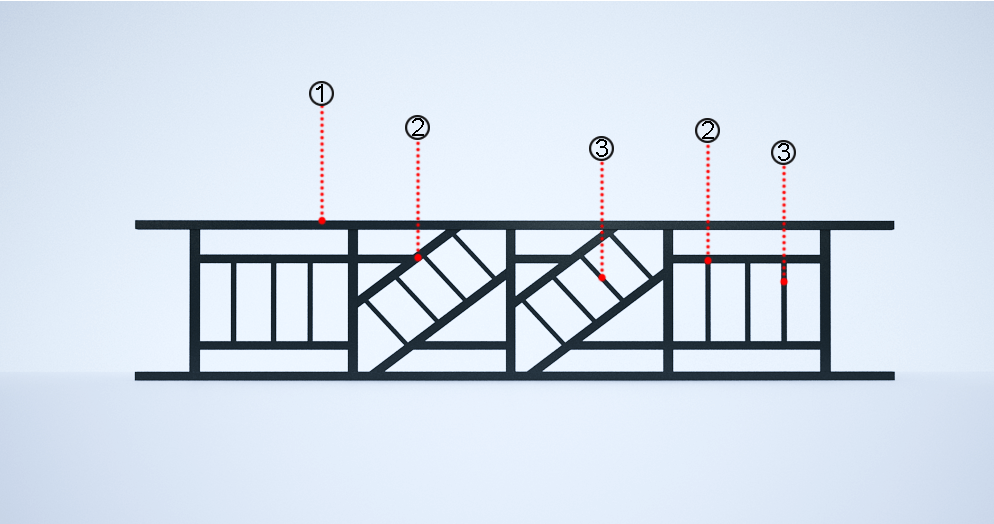 1
2
3
2
3